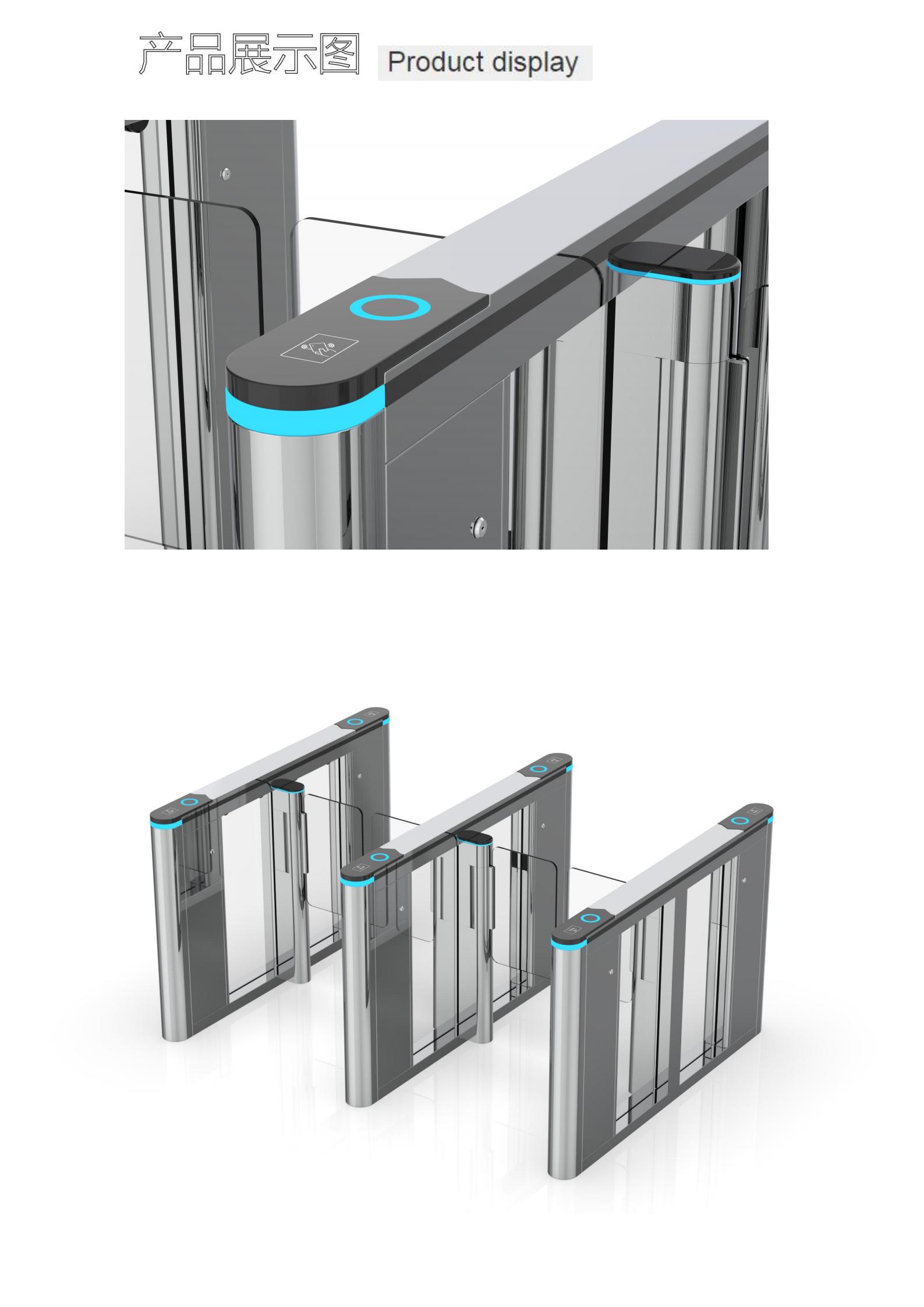 产品展示图 Product display