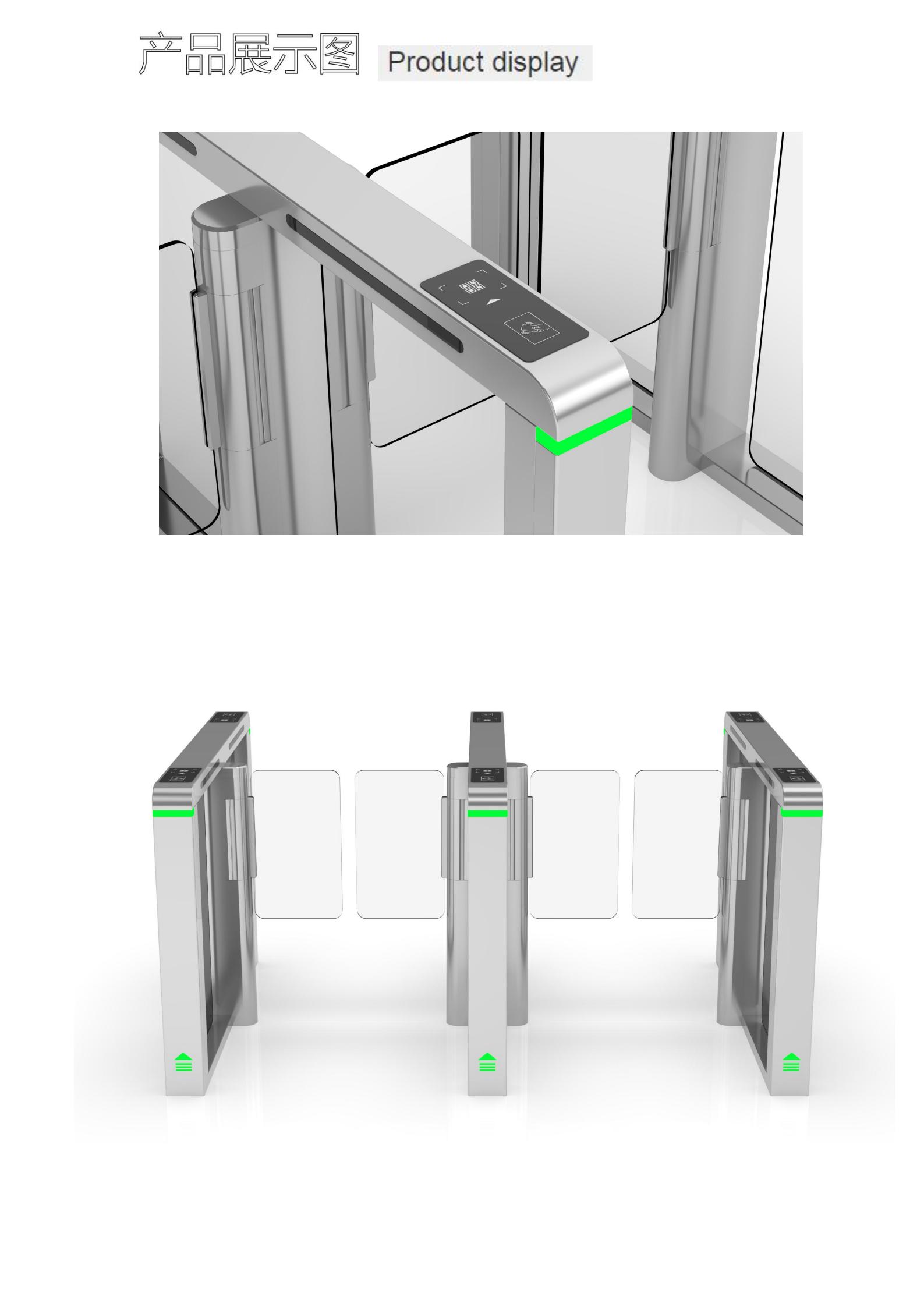 产品展示图 Product display