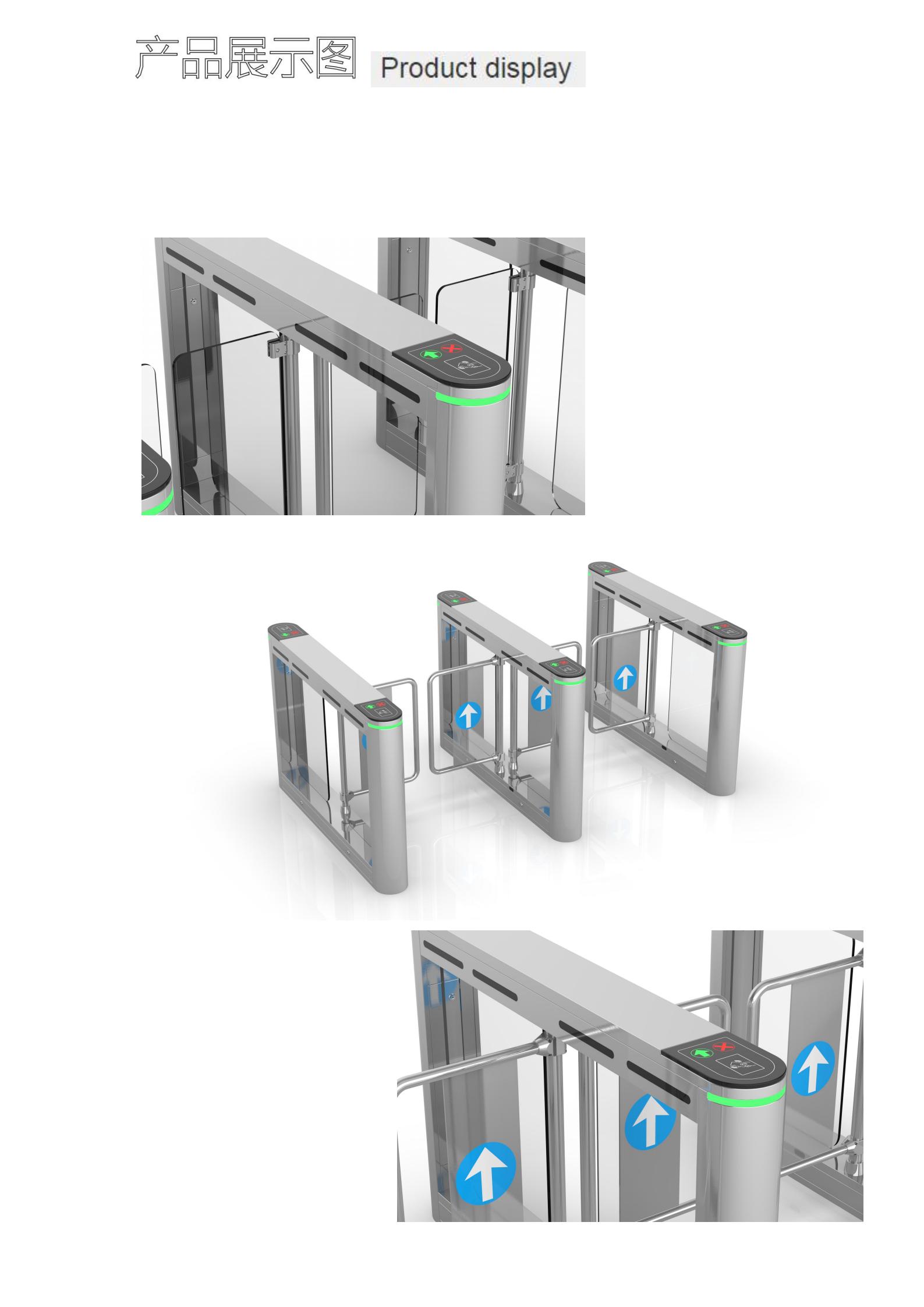 产品展示图 Product display