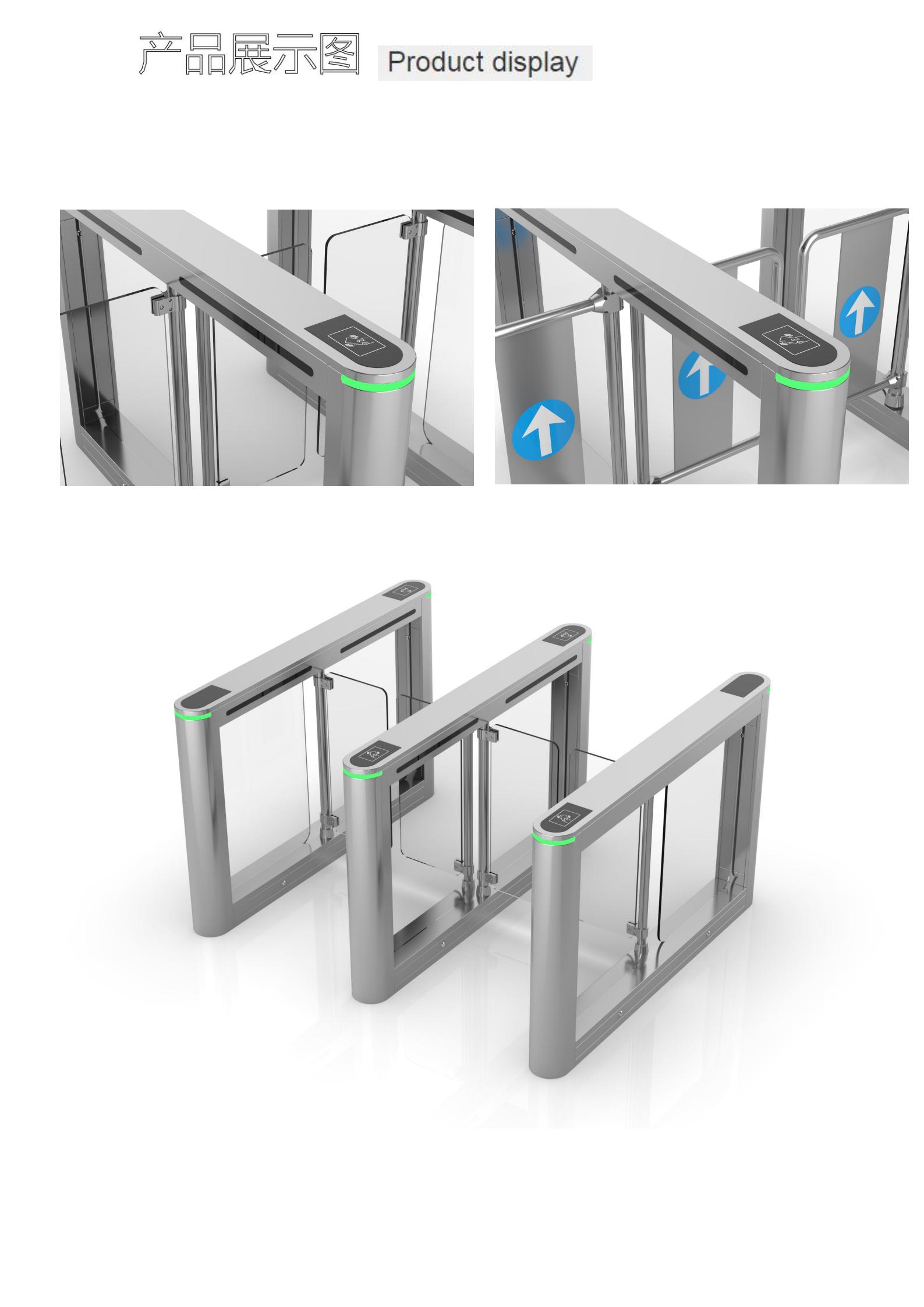 产品展示图 Product display